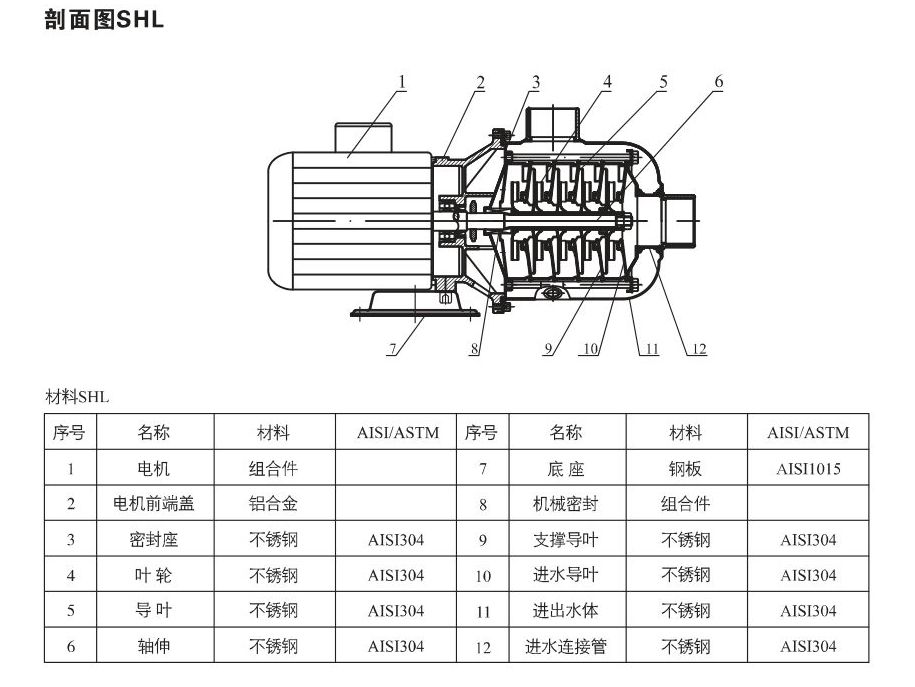 剖面图SHL

1 2 3 4 5 6

7 8 9 10 11 12

材料SHL

| 序号 | 名称 | 材料 | AISI/ASTM | 序号 | 名称 | 材料 | AISI/ASTM |
|---|---|---|---|---|---|---|---|
| 1 | 电机 | 组合件 |  | 7 | 底 座 | 钢板 | AISI1015 |
| 2 | 电机前端盖 | 铝合金 |  | 8 | 机械密封 | 组合件 |  |
| 3 | 密封座 | 不锈钢 | AISI304 | 9 | 支撑导叶 | 不锈钢 | AISI304 |
| 4 | 叶 轮 | 不锈钢 | AISI304 | 10 | 进水导叶 | 不锈钢 | AISI304 |
| 5 | 导 叶 | 不锈钢 | AISI304 | 11 | 进出水体 | 不锈钢 | AISI304 |
| 6 | 轴伸 | 不锈钢 | AISI304 | 12 | 进水连接管 | 不锈钢 | AISI304 |